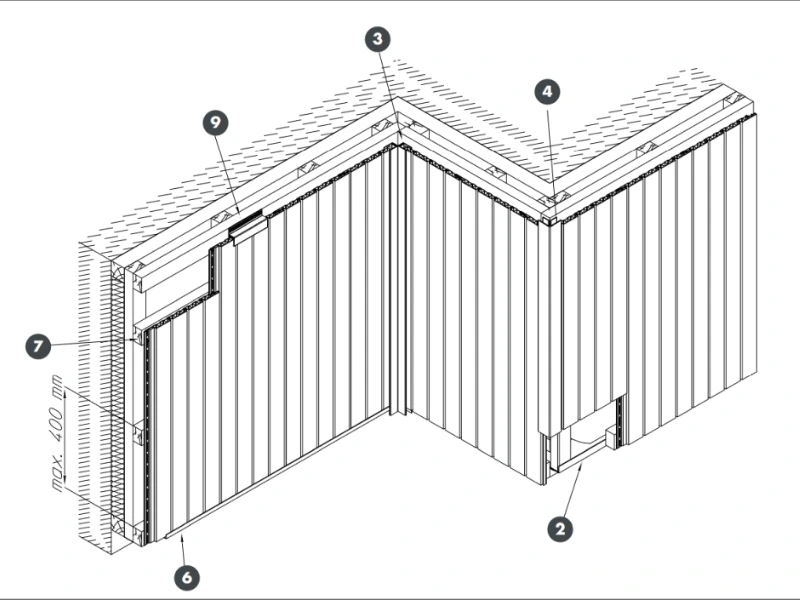 3
4
9
7
max. 400 mm
2
6