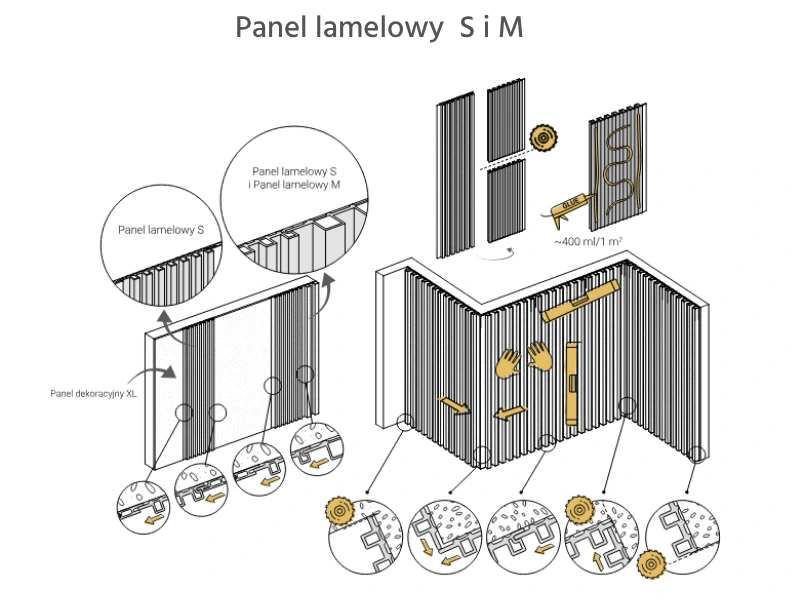 Panel lamelowy S i M

Panel lamelowy S

Panel lamelowy S
i Panel lamelowy M

Panel dekoracyjny XL

GLUE

~400 ml/1 m²