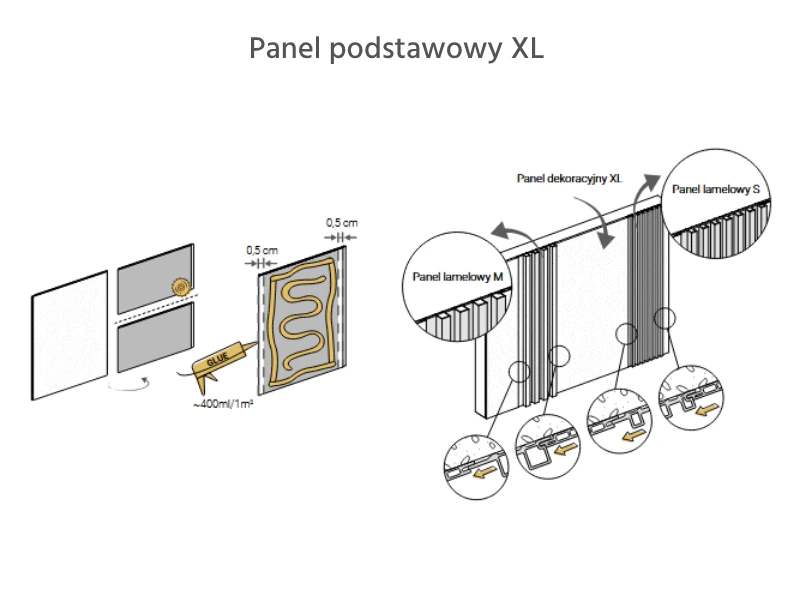 Panel podstawowy XL

0,5 cm

0,5 cm

GLUE

~400ml/1m²

Panel dekoracyjny XL

Panel lamelowy S

Panel lamelowy M