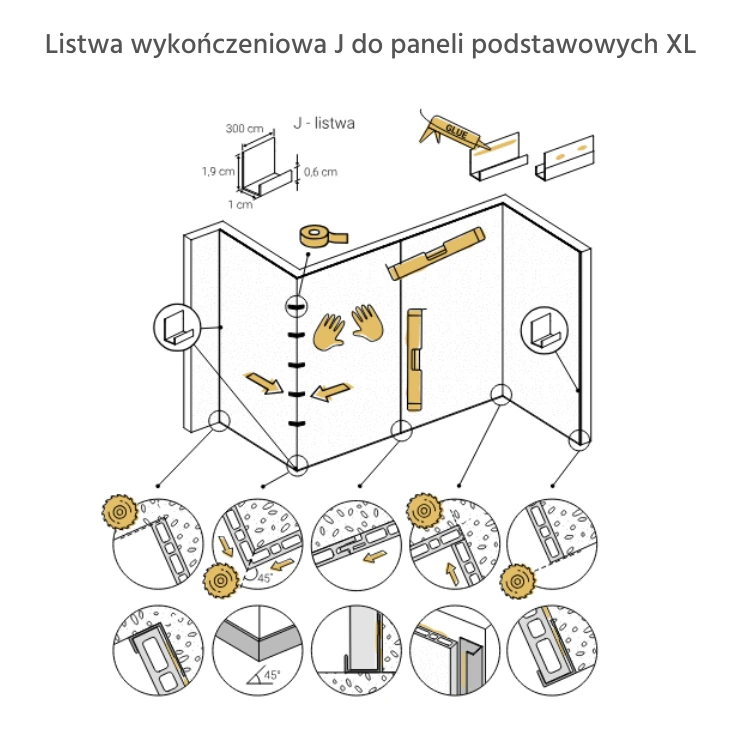 Listwa wykończeniowa J do paneli podstawowych XL

300 cm

J - listwa

1,9 cm

0,6 cm

1 cm

GLUE

45°

45°