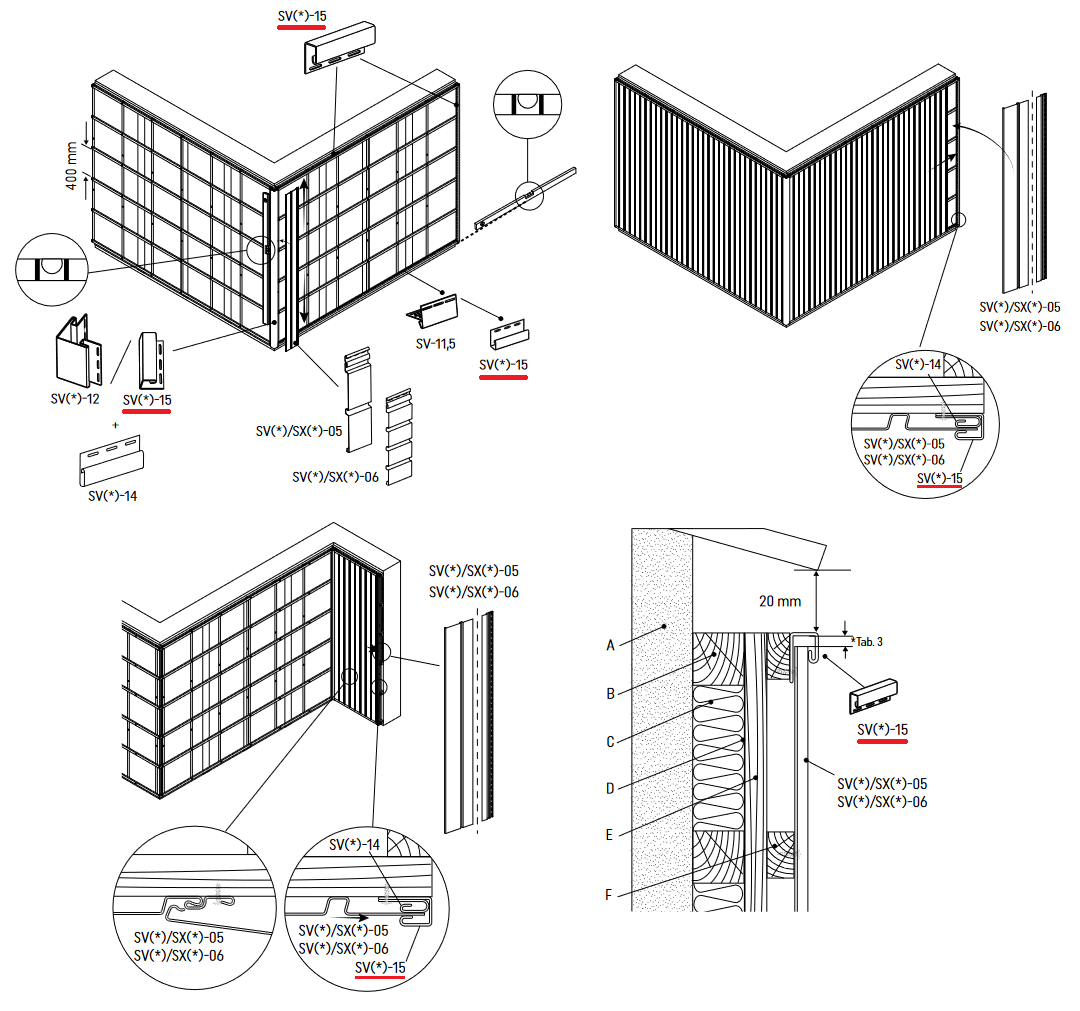 SV(*)-15

400 mm

SV-11,5

SV(*)-15

SV(*)-12

SV(*)-15

+

SV(*)-14

SV(*)/SX(*)-05

SV(*)/SX(*)-06

SV(*)/SX(*)-05
SV(*)/SX(*)-06

SV(*)-14

SV(*)/SX(*)-05
SV(*)/SX(*)-06
SV(*)-15

SV(*)/SX(*)-05
SV(*)/SX(*)-06

SV(*)/SX(*)-05
SV(*)/SX(*)-06

SV(*)-14

SV(*)/SX(*)-05
SV(*)/SX(*)-06
SV(*)-15

20 mm

*Tab. 3

A

B

C

D

E

F

SV(*)-15

SV(*)/SX(*)-05
SV(*)/SX(*)-06