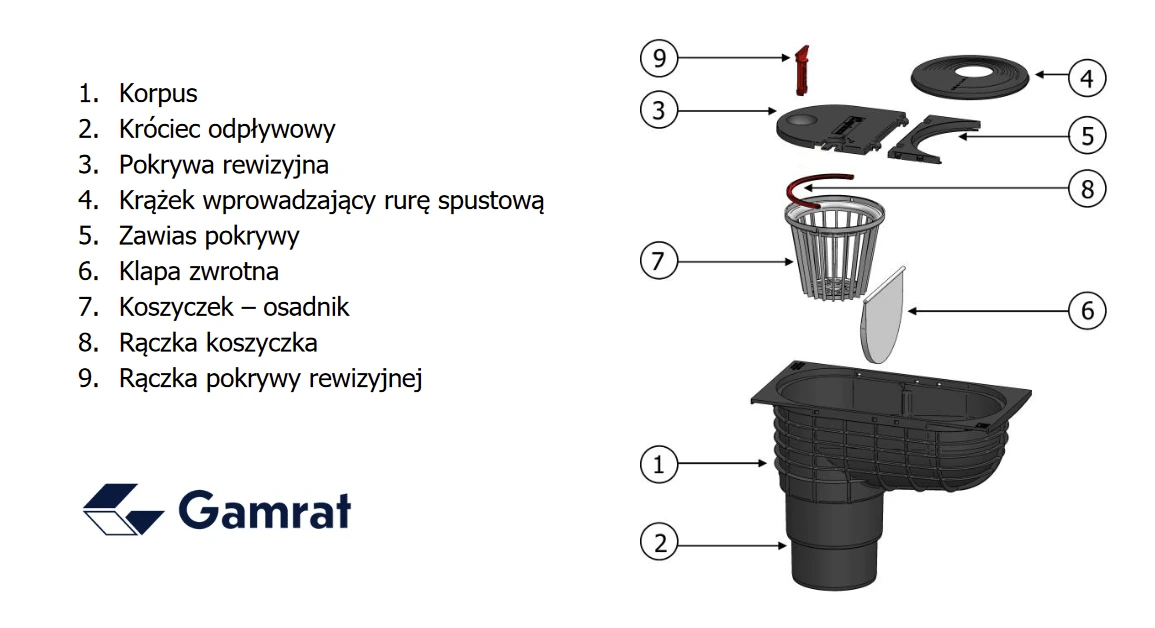 1. Korpus
2. Króciec odpływowy
3. Pokrywa rewizyjna
4. Krążek wprowadzający rurę spustową
5. Zawias pokrywy
6. Klapa zwrotna
7. Koszyczek – osadnik
8. Rączka koszyczka
9. Rączka pokrywy rewizyjnej

Gamrat

9
4
3
5
8
7
6
1
2