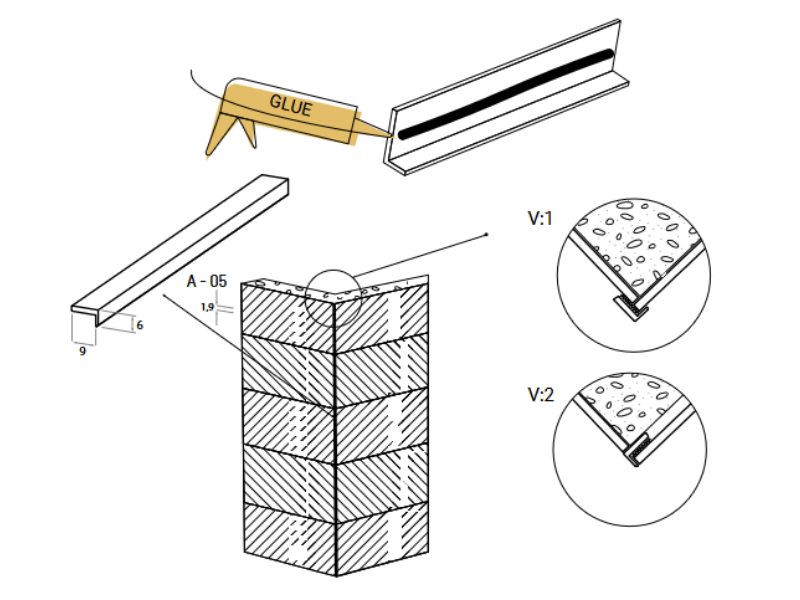 GLUE

A - 05

1,9

6

9

V:1

V:2