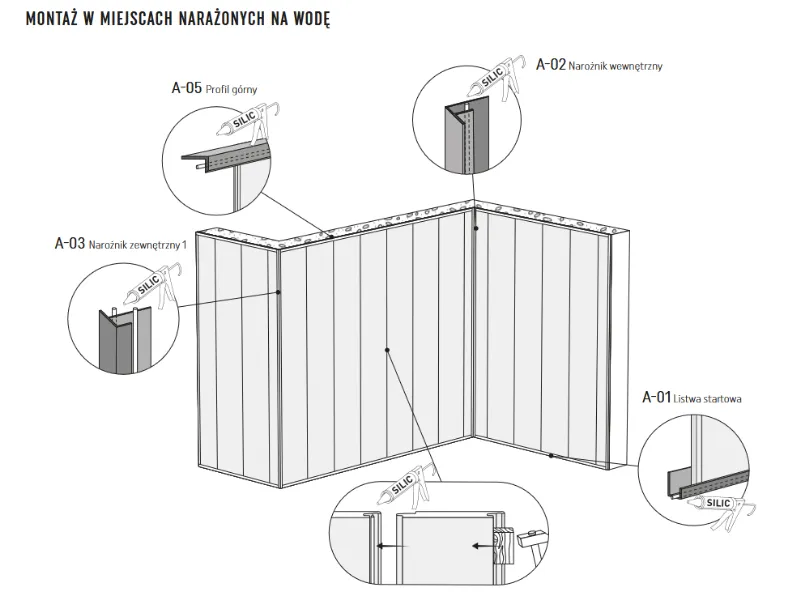 MONTAŻ W MIEJSCACH NARAŻONYCH NA WODĘ

A-05 Profil górny

SILIC

A-02 Narożnik wewnętrzny

SILIC

A-03 Narożnik zewnętrzny 1

SILIC

A-01 Listwa startowa

SILIC

SILIC