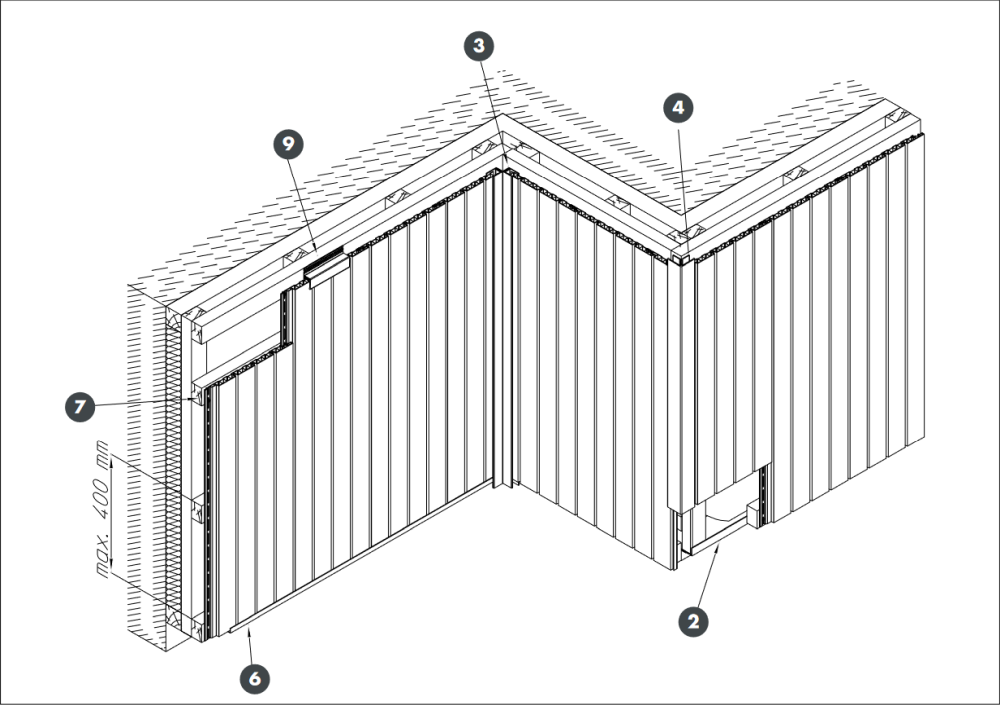 3
4
9
7
max. 400 mm
2
6