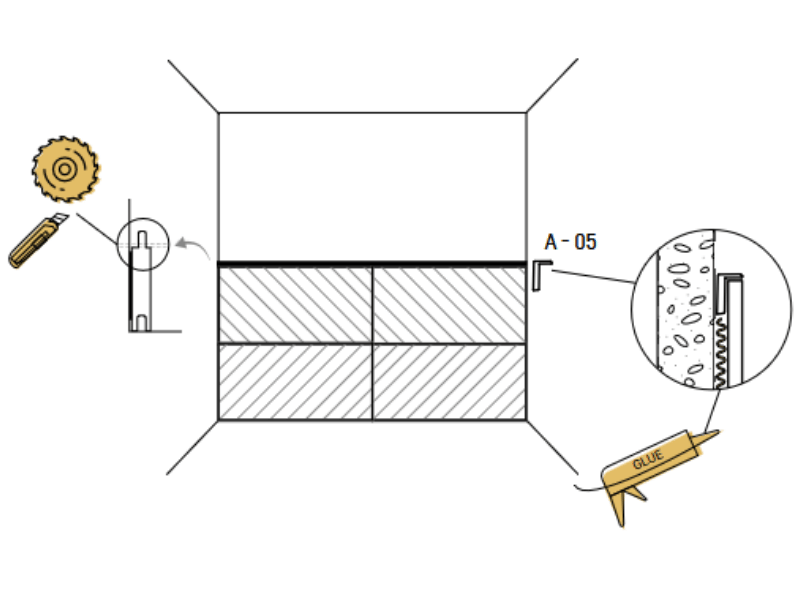 A - 05

GLUE