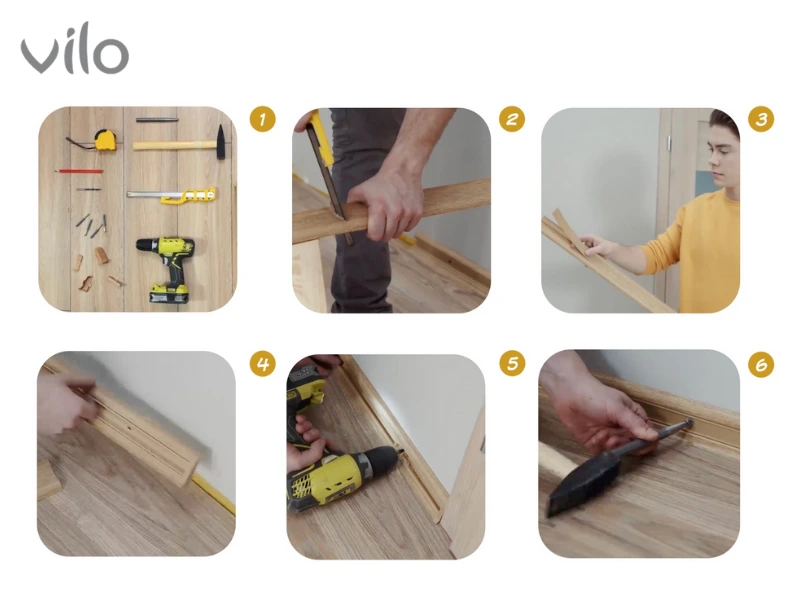 vilo

1

2

3

4

5

6