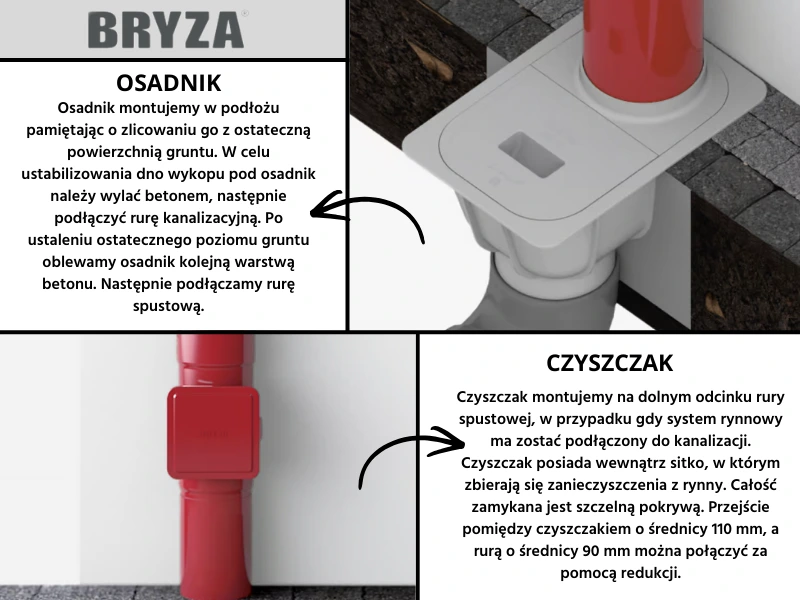 BRYZA

OSADNIK

Osadnik montujemy w podłożu pamiętając o zlicowaniu go z ostateczną powierzchnią gruntu. W celu ustabilizowania dno wykopu pod osadnik należy wylać betonem, następnie podłączyć rurę kanalizacyjną. Po ustaleniu ostatecznego poziomu gruntu oblewamy osadnik kolejną warstwą betonu. Następnie podłączamy rurę spustową.

CZYSZCZAK

Czyszczak montujemy na dolnym odcinku rury spustowej, w przypadku gdy system rynnowy ma zostać podłączony do kanalizacji. Czyszczak posiada wewnątrz sitko, w którym zbierają się zanieczyszczenia z rynny. Całość zamykana jest szczelną pokrywą. Przejście pomiędzy czyszczakiem o średnicy 110 mm, a rurą o średnicy 90 mm można połączyć za pomocą redukcji.