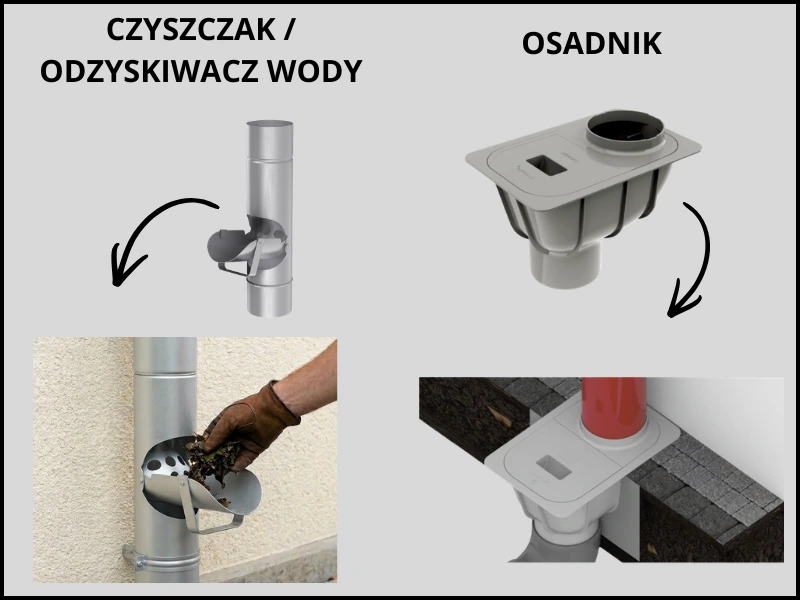 CZYSZCZAK / ODZYSKIWACZ WODY

OSADNIK