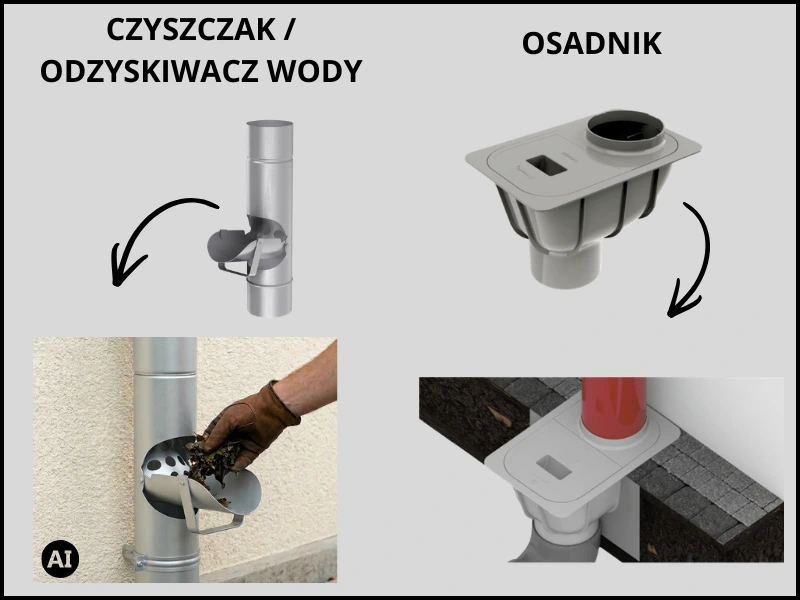 CZYSZCZAK / ODZYSKIWACZ WODY

OSADNIK

AI