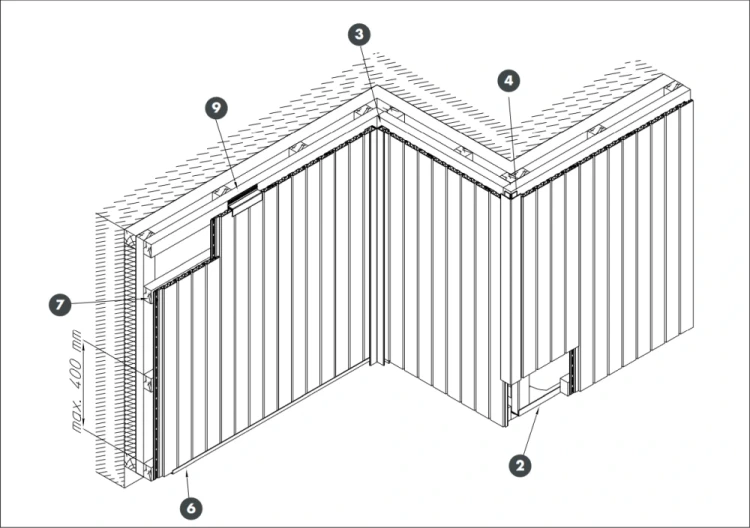 3
4
9
7
max. 400 mm
2
6