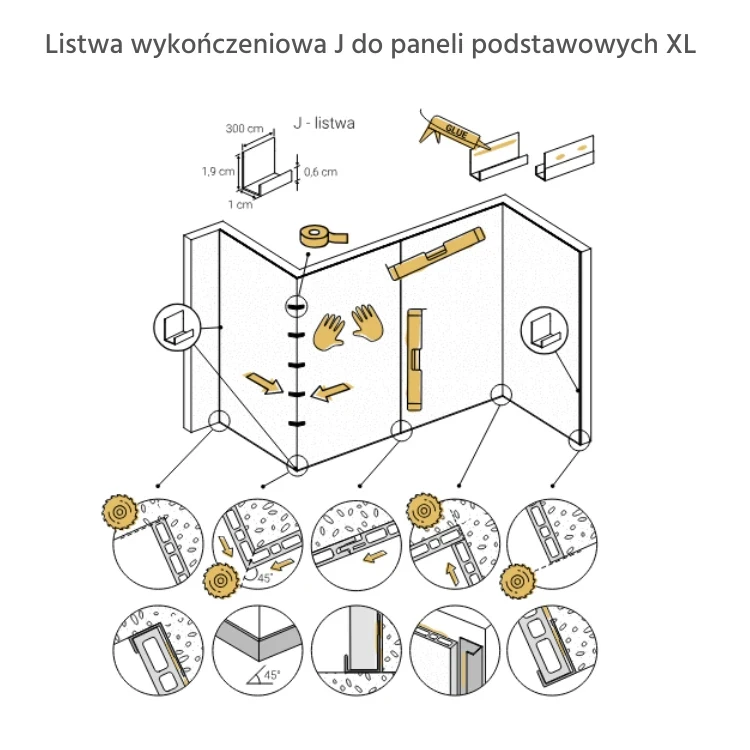 Listwa wykończeniowa J do paneli podstawowych XL

300 cm
J - listwa
1,9 cm
0,6 cm
1 cm
GLUE
45°
45°