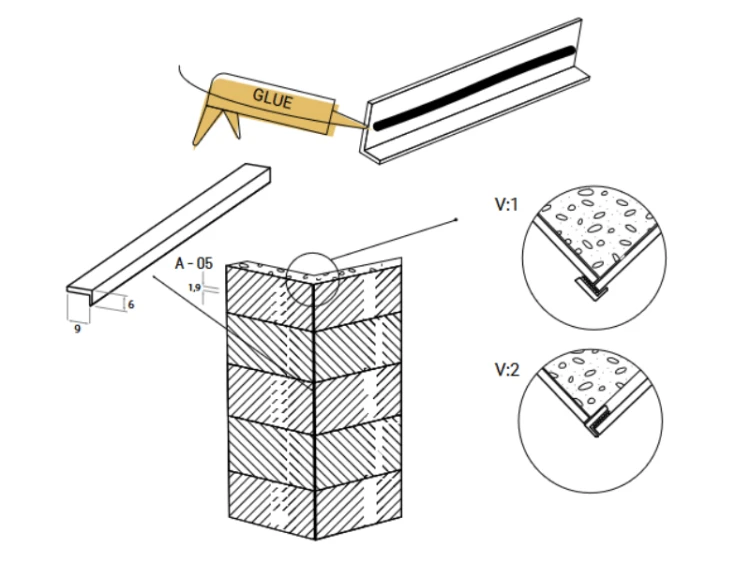 GLUE

A - 05

1,9

6

9

V:1

V:2