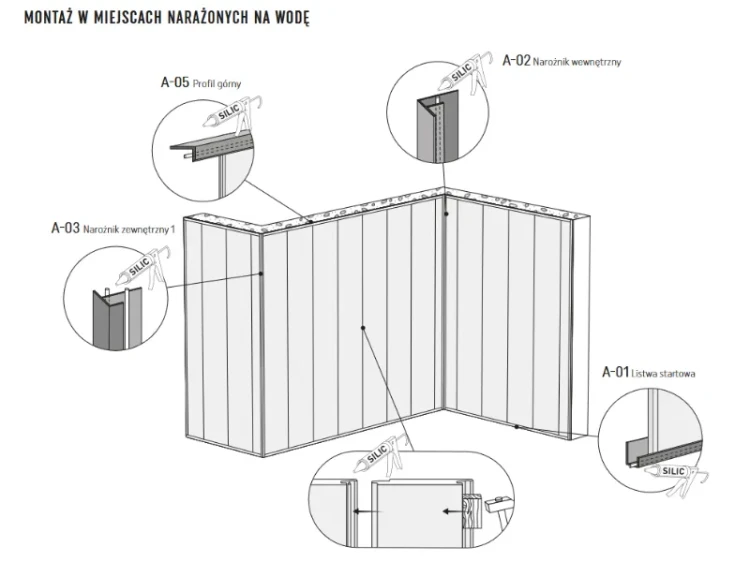 MONTAŻ W MIEJSCACH NARAŻONYCH NA WODĘ

A-05 Profil górny

SILIC

A-02 Narożnik wewnętrzny

SILIC

A-03 Narożnik zewnętrzny 1

SILIC

A-01 Listwa startowa

SILIC

SILIC